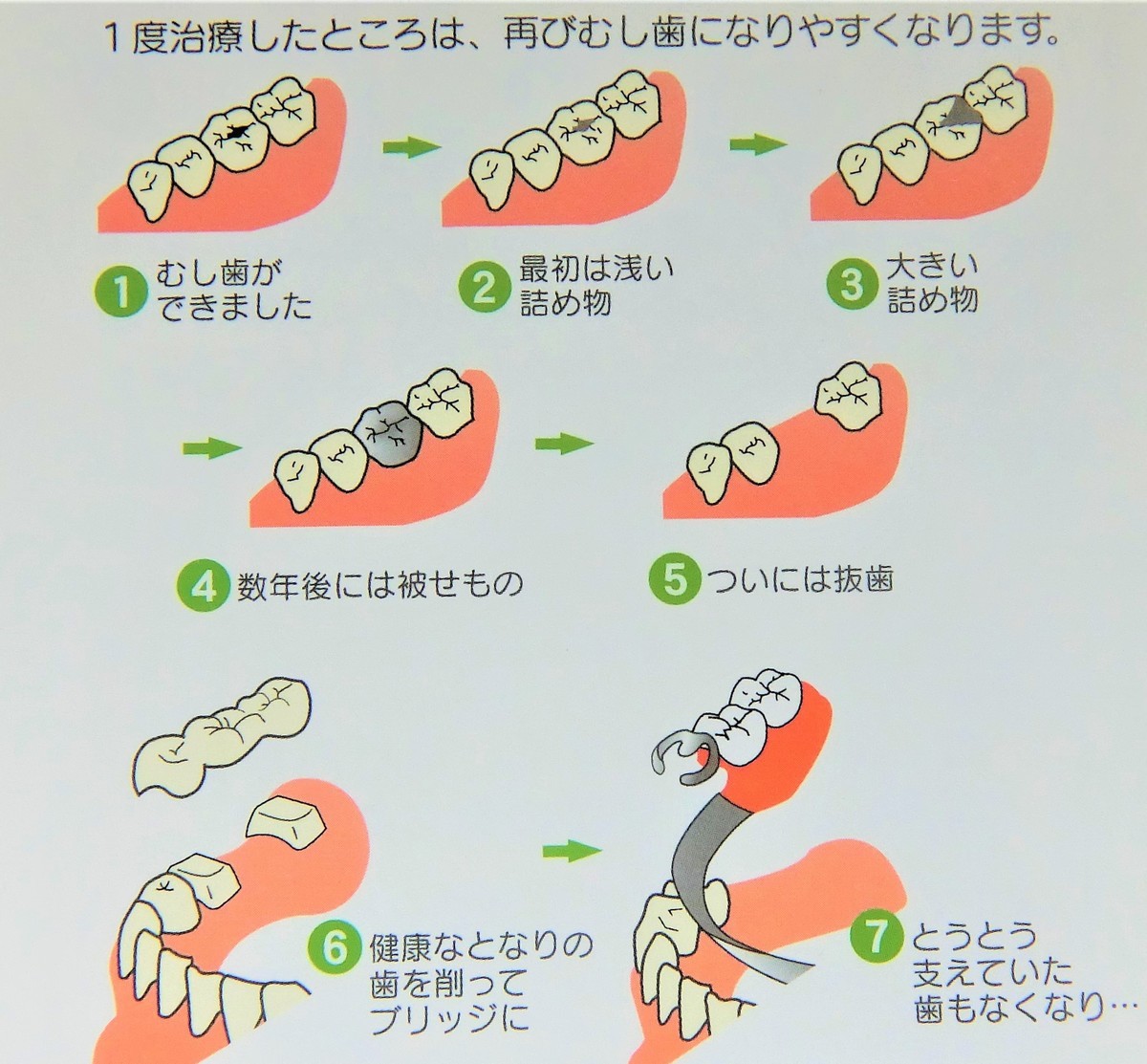 1度治療したところは、再びむし歯になりやすくなります。

1 むし歯ができました

2 最初は浅い詰め物

3 大きい詰め物

4 数年後には被せもの

5 ついには抜歯

6 健康なとなりの歯を削ってブリッジに

7 とうとう支えていた歯もなくなり…